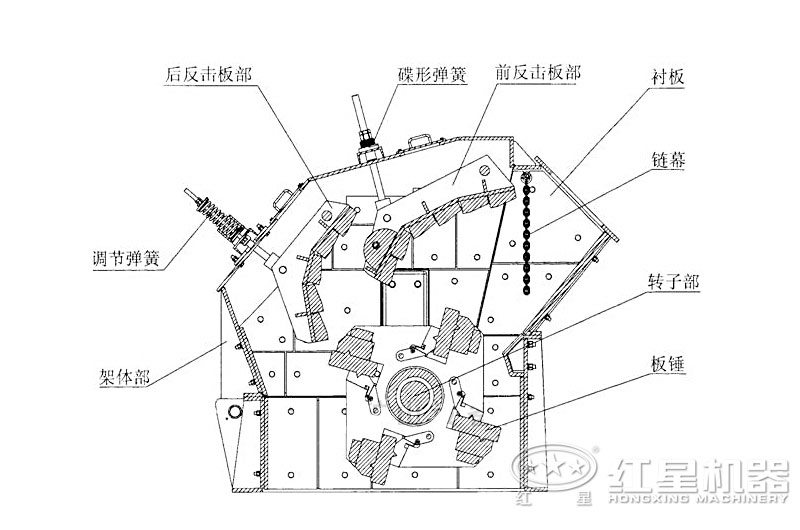 后反击板部
碟形弹簧
前反击板部
衬板
链幕
调节弹簧
转子部
架体部
板锤
红星机器
红 星 HONGXING MACHINERY